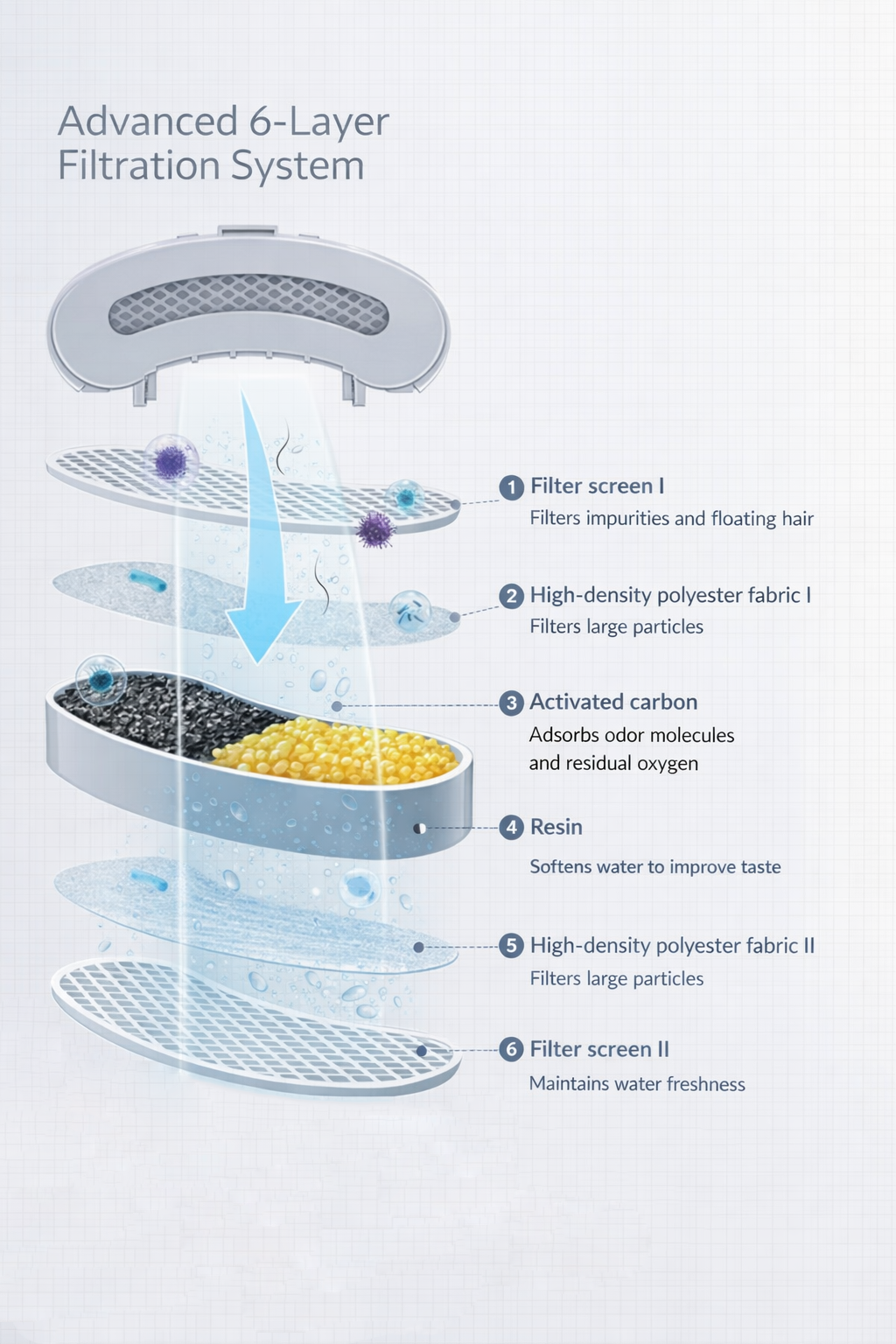 Advanced 6-Layer Filtration System

1 Filter screen I
Filters impurities and floating hair

2 High-density polyester fabric I
Filters large particles

3 Activated carbon
Adsorbs odor molecules and residual oxygen

4 Resin
Softens water to improve taste

5 High-density polyester fabric II
Filters large particles

6 Filter screen II
Maintains water freshness